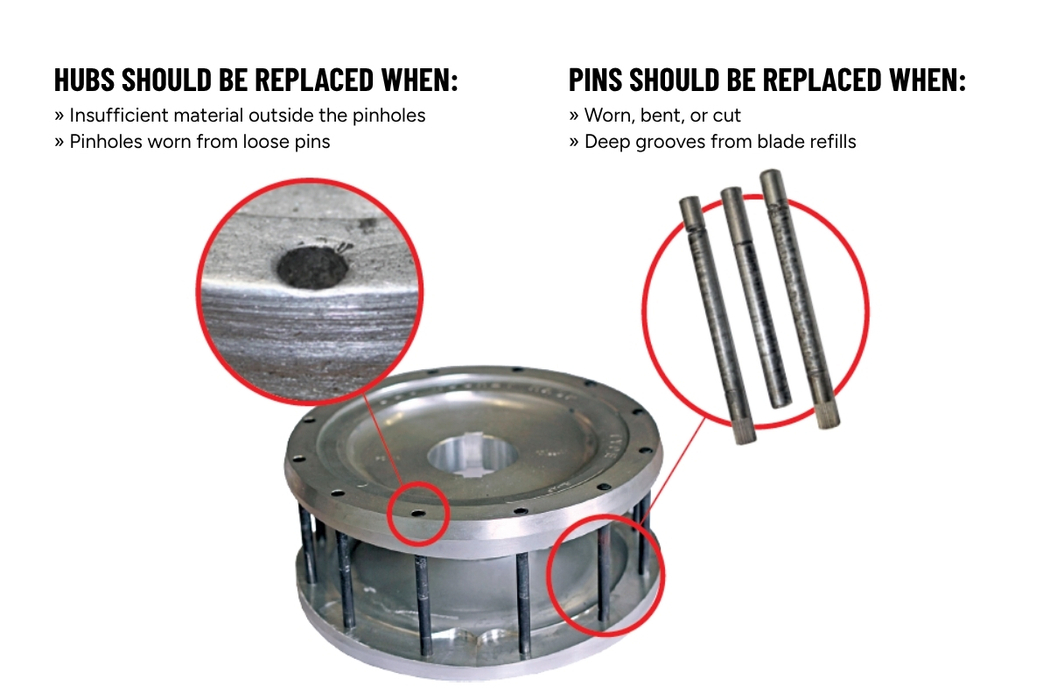 HUBS SHOULD BE REPLACED WHEN:
» Insufficient material outside the pinholes
» Pinholes worn from loose pins

PINS SHOULD BE REPLACED WHEN:
» Worn, bent, or cut
» Deep grooves from blade refills